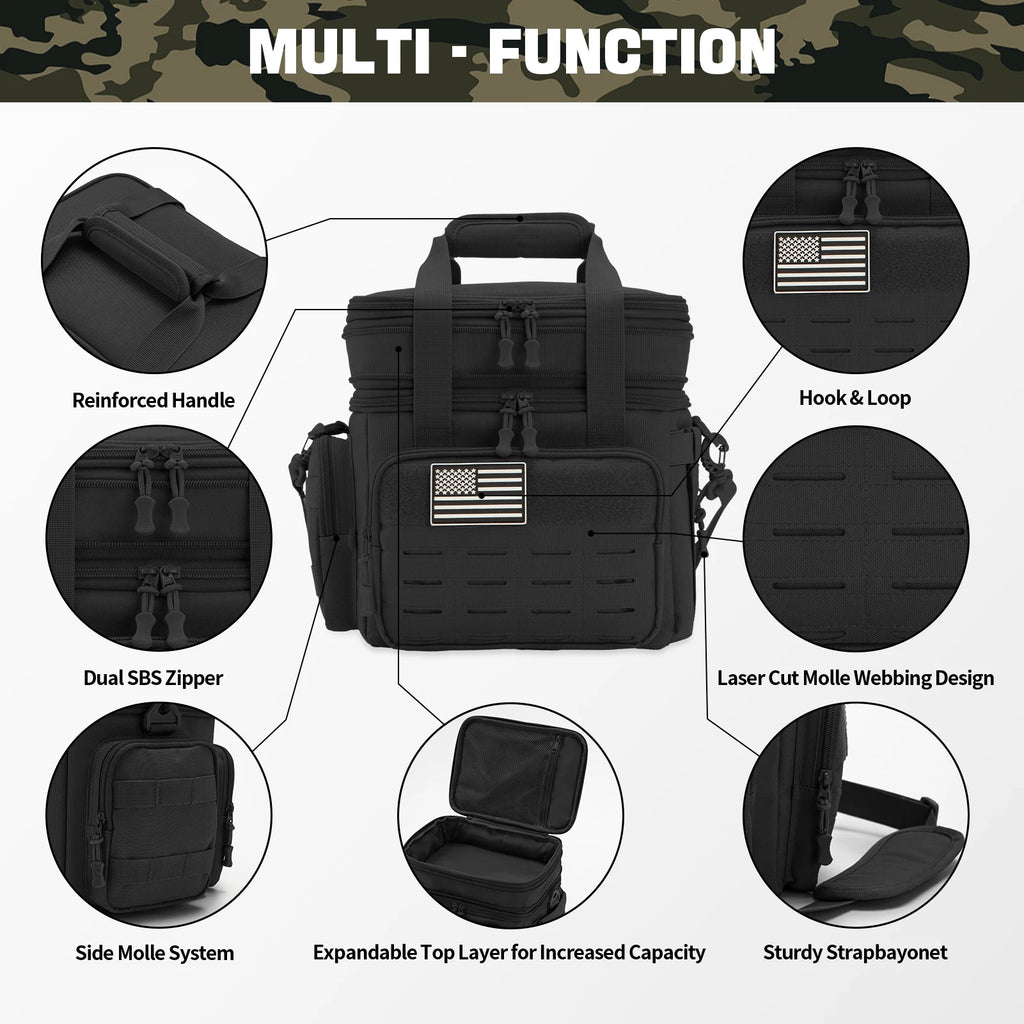 MULTI - FUNCTION

Reinforced Handle

Hook & Loop

Dual SBS Zipper

Laser Cut Molle Webbing Design

Side Molle System

Expandable Top Layer for Increased Capacity

Sturdy Strapbayonet