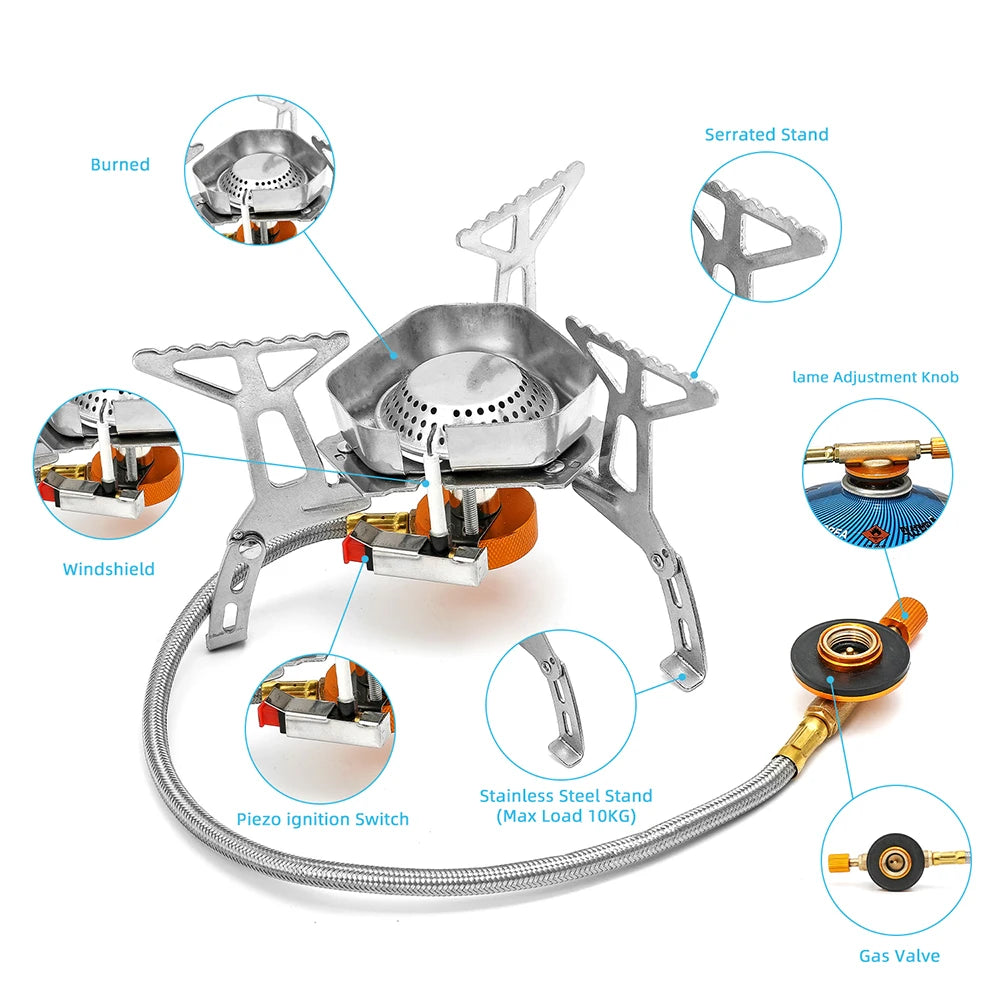 Burned

Serrated Stand

lame Adjustment Knob

Windshield

Piezo ignition Switch

Stainless Steel Stand
(Max Load 10KG)

Gas Valve